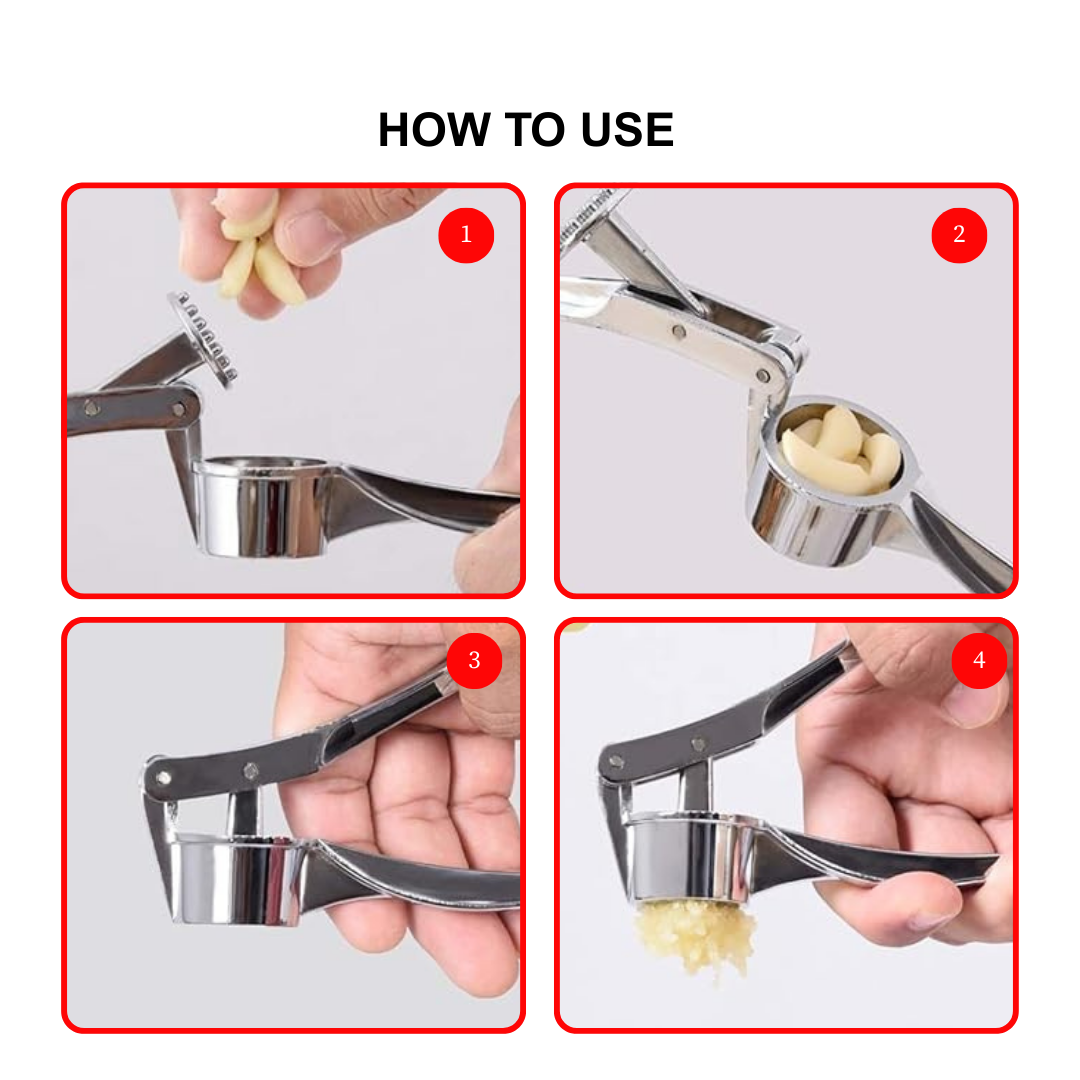 HOW TO USE

1

2

3

4