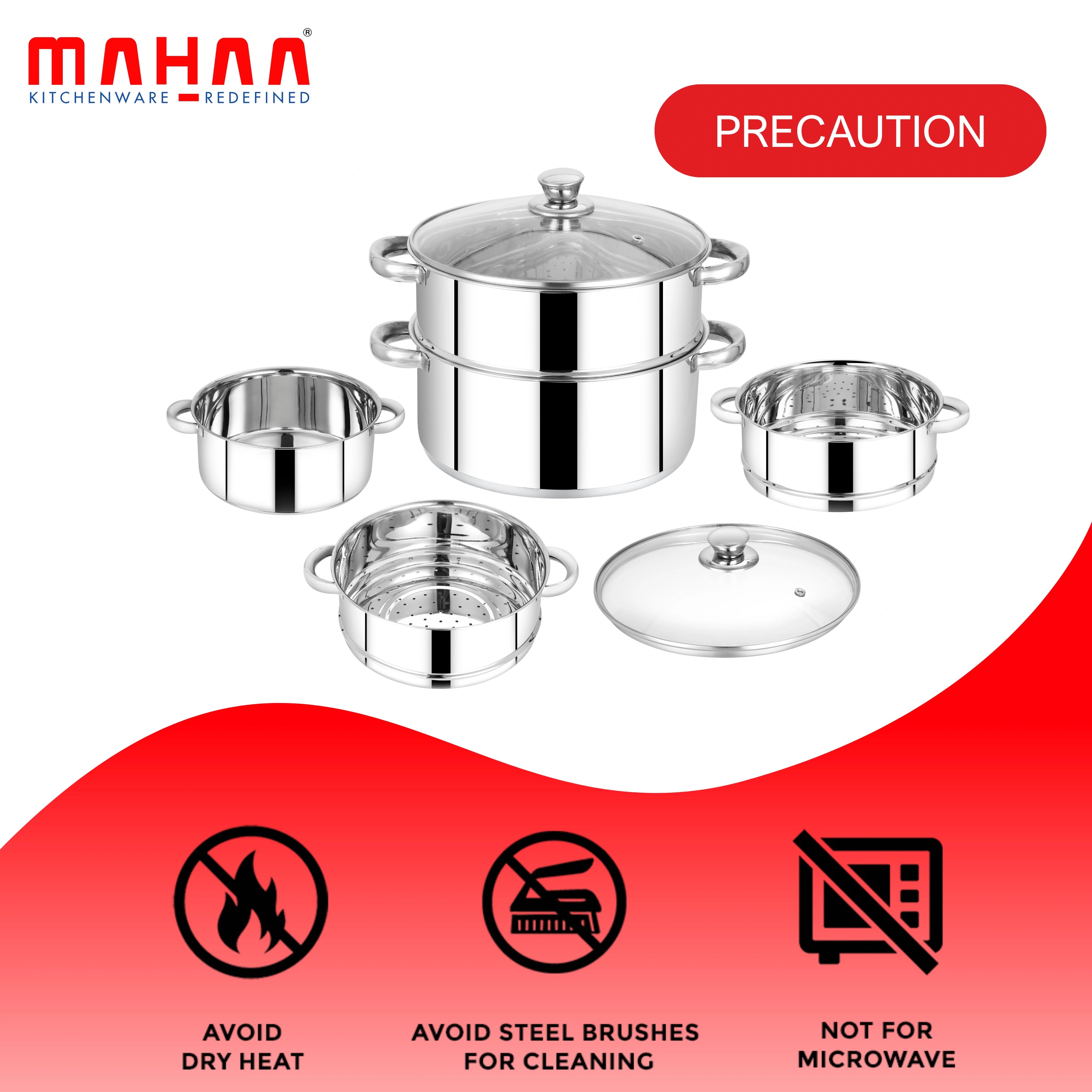 MAHAA®
KITCHENWARE REDEFINED

PRECAUTION

AVOID
DRY HEAT

AVOID STEEL BRUSHES
FOR CLEANING

NOT FOR
MICROWAVE