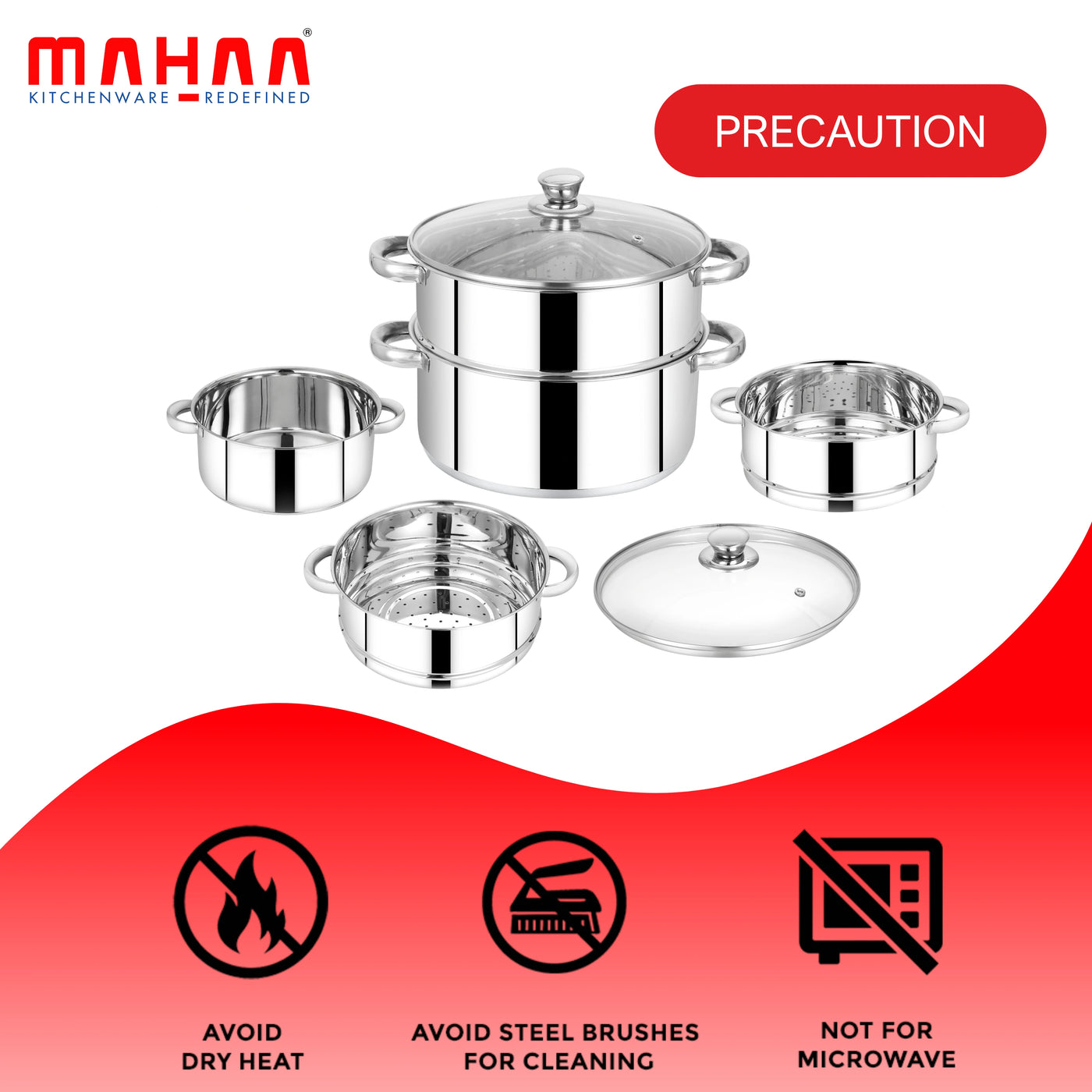 MAHAA®
KITCHENWARE REDEFINED

PRECAUTION

AVOID
DRY HEAT

AVOID STEEL BRUSHES
FOR CLEANING

NOT FOR
MICROWAVE