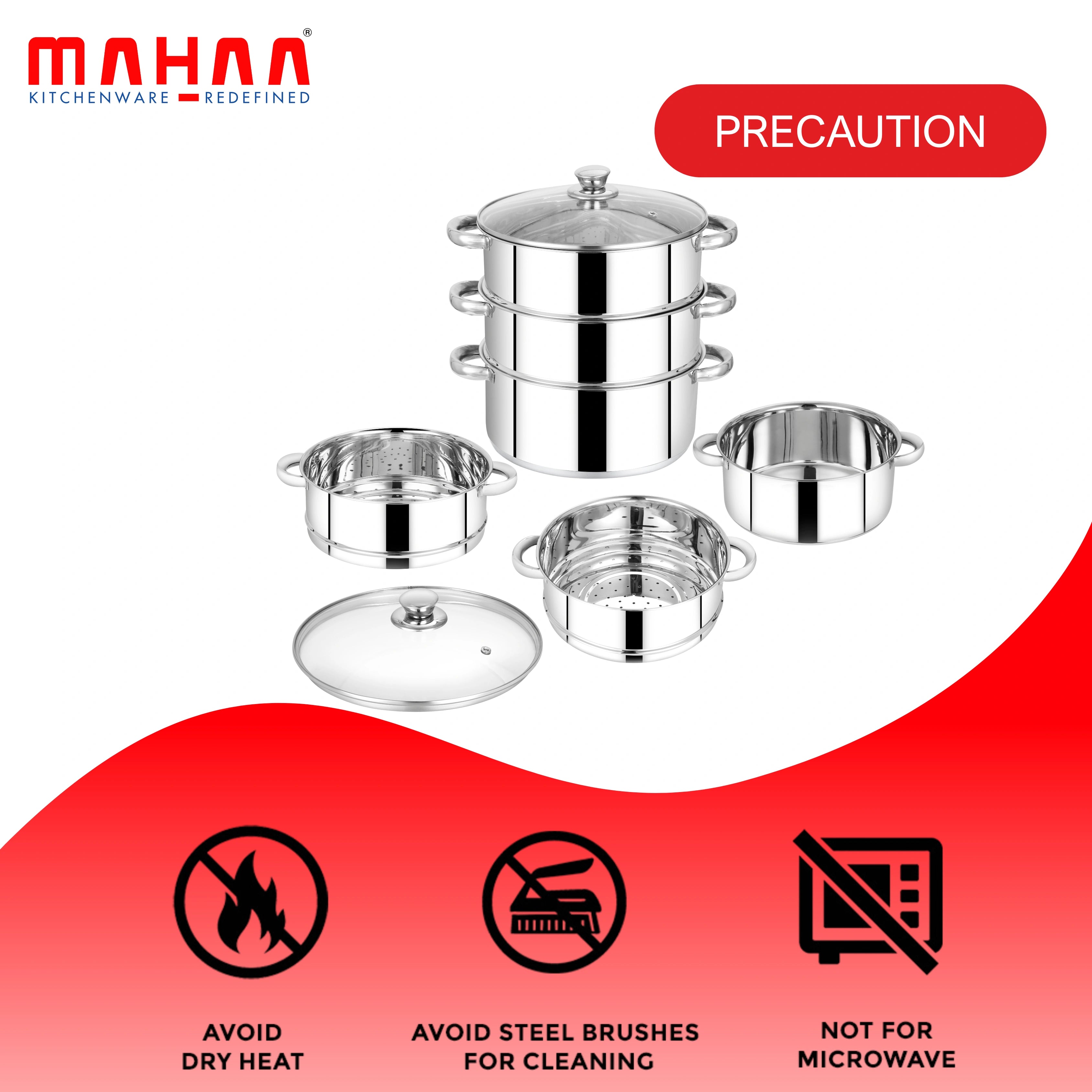 MAHAA®
KITCHENWARE REDEFINED

PRECAUTION

AVOID DRY HEAT

AVOID STEEL BRUSHES FOR CLEANING

NOT FOR MICROWAVE