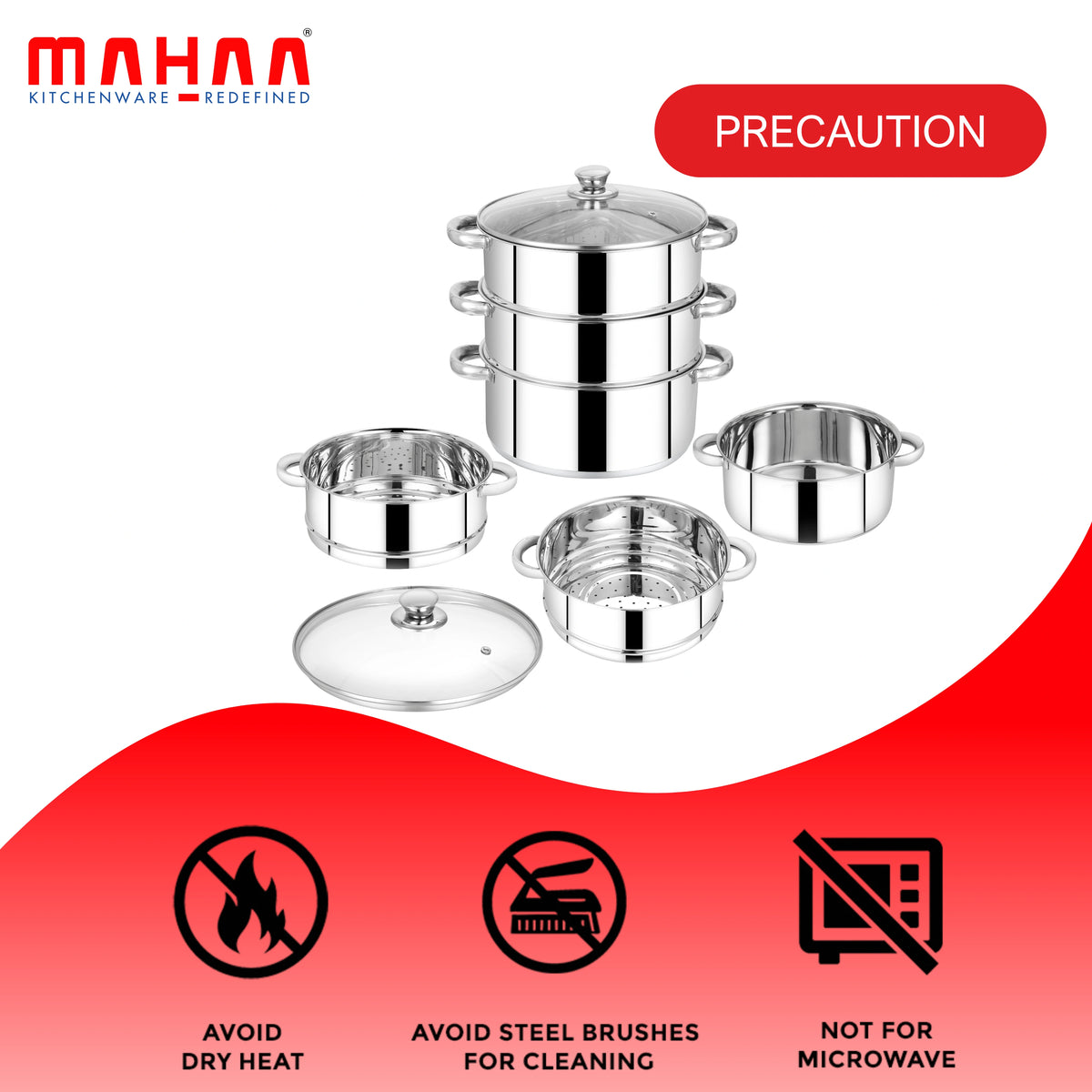 MAHAA®
KITCHENWARE REDEFINED

PRECAUTION

AVOID DRY HEAT

AVOID STEEL BRUSHES FOR CLEANING

NOT FOR MICROWAVE