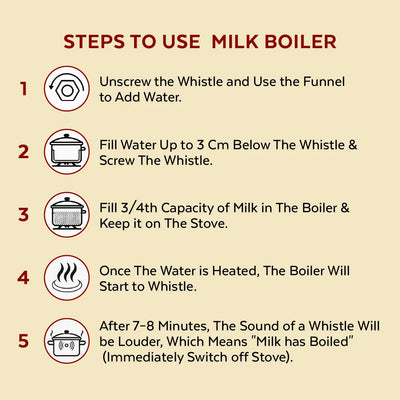 STEPS TO USE MILK BOILER

1 Unscrew the Whistle and Use the Funnel to Add Water.

2 Fill Water Up to 3 Cm Below The Whistle & Screw The Whistle.

3 Fill 3/4th Capacity of Milk in The Boiler & Keep it on The Stove.

4 Once The Water is Heated, The Boiler Will Start to Whistle.

5 After 7-8 Minutes, The Sound of a Whistle Will be Louder, Which Means "Milk has Boiled" (Immediately Switch off Stove).