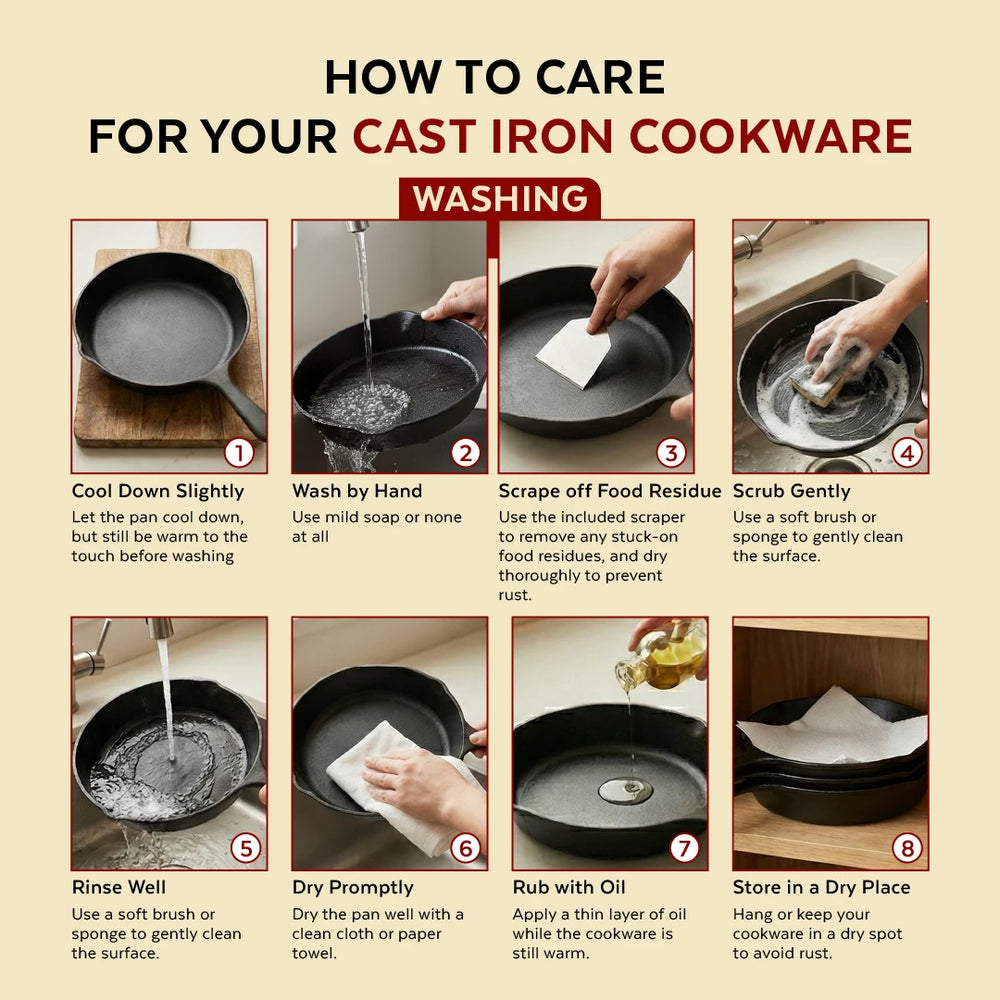 HOW TO CARE
FOR YOUR CAST IRON COOKWARE

WASHING

1
Cool Down Slightly
Let the pan cool down, but still be warm to the touch before washing

2
Wash by Hand
Use mild soap or none at all

3
Scrape off Food Residue
Use the included scraper to remove any stuck-on food residues, and dry thoroughly to prevent rust.

4
Scrub Gently
Use a soft brush or sponge to gently clean the surface.

5
Rinse Well
Use a soft brush or sponge to gently clean the surface.

6
Dry Promptly
Dry the pan well with a clean cloth or paper towel.

7
Rub with Oil
Apply a thin layer of oil while the cookware is still warm.

8
Store in a Dry Place
Hang or keep your cookware in a dry spot to avoid rust.