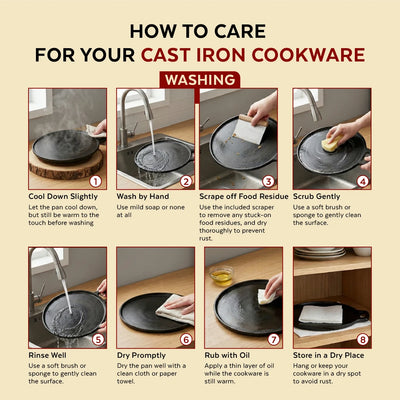 HOW TO CARE
FOR YOUR CAST IRON COOKWARE

WASHING

1
Cool Down Slightly
Let the pan cool down, but still be warm to the touch before washing

2
Wash by Hand
Use mild soap or none at all

3
Scrape off Food Residue
Use the included scraper to remove any stuck-on food residues, and dry thoroughly to prevent rust.

4
Scrub Gently
Use a soft brush or sponge to gently clean the surface.

5
Rinse Well
Use a soft brush or sponge to gently clean the surface.

6
Dry Promptly
Dry the pan well with a clean cloth or paper towel.

7
Rub with Oil
Apply a thin layer of oil while the cookware is still warm.

8
Store in a Dry Place
Hang or keep your cookware in a dry spot to avoid rust.