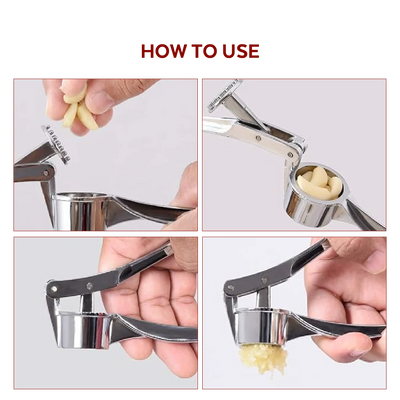 HOW TO USE