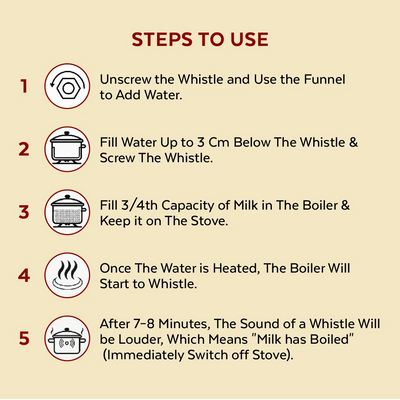 STEPS TO USE

1 Unscrew the Whistle and Use the Funnel to Add Water.

2 Fill Water Up to 3 Cm Below The Whistle & Screw The Whistle.

3 Fill 3/4th Capacity of Milk in The Boiler & Keep it on The Stove.

4 Once The Water is Heated, The Boiler Will Start to Whistle.

5 After 7-8 Minutes, The Sound of a Whistle Will be Louder, Which Means "Milk has Boiled" (Immediately Switch off Stove).